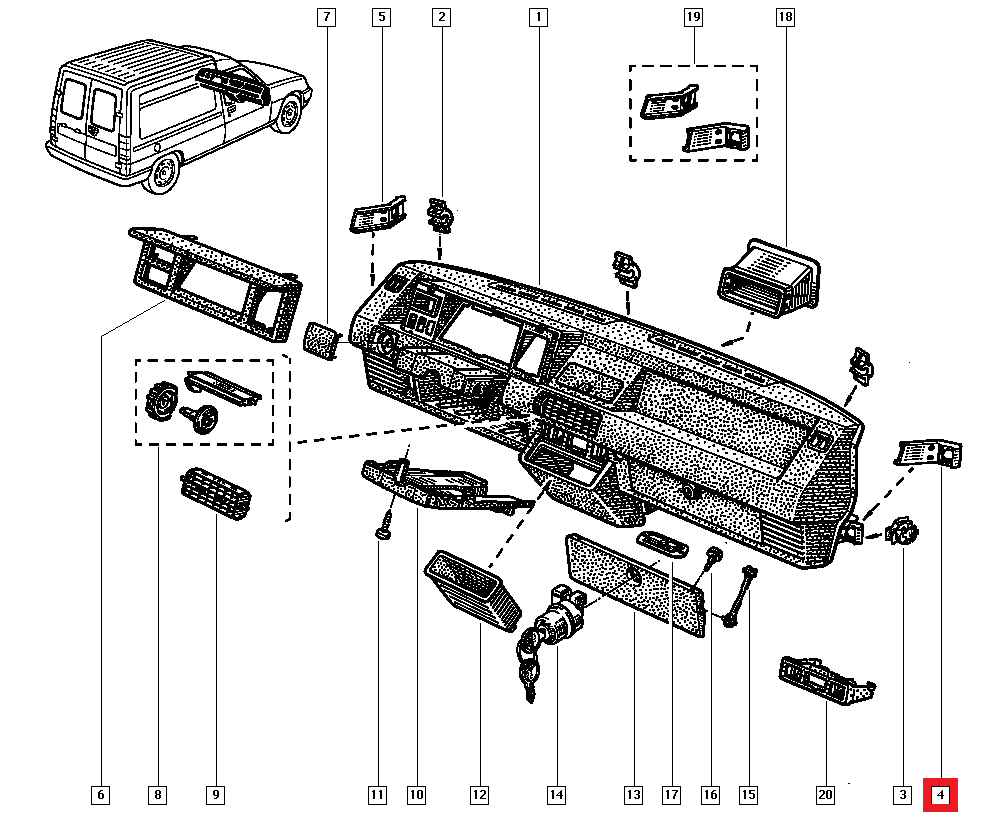 7
5
2
1
19
18
6
8
9
11
10
12
14
13
17
16
15
20
3
4